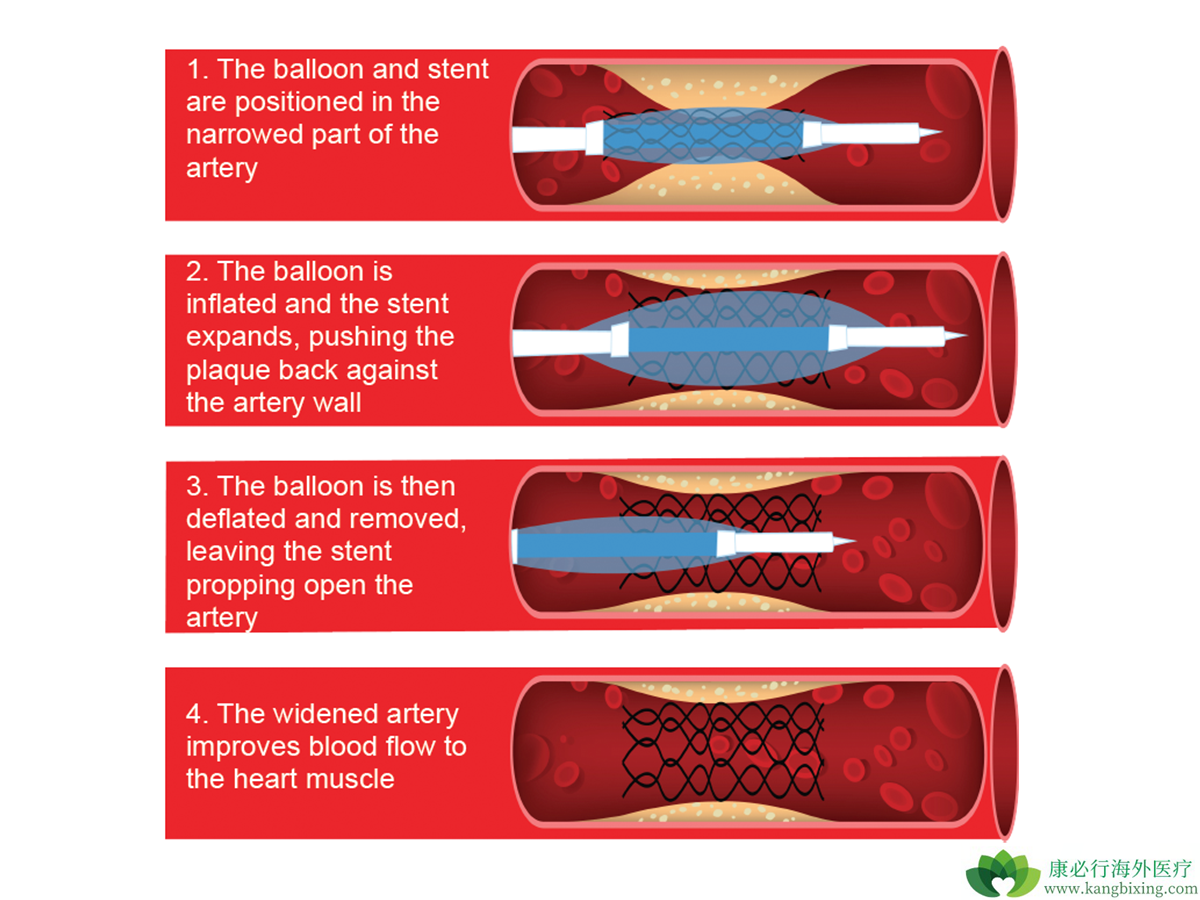 1. The balloon and stent are positioned in the narrowed part of the artery

2. The balloon is inflated and the stent expands, pushing the plaque back against the artery wall

3. The balloon is then deflated and removed, leaving the stent propping open the artery

4. The widened artery improves blood flow to the heart muscle

康必行海外医疗
www.kangbixing.com